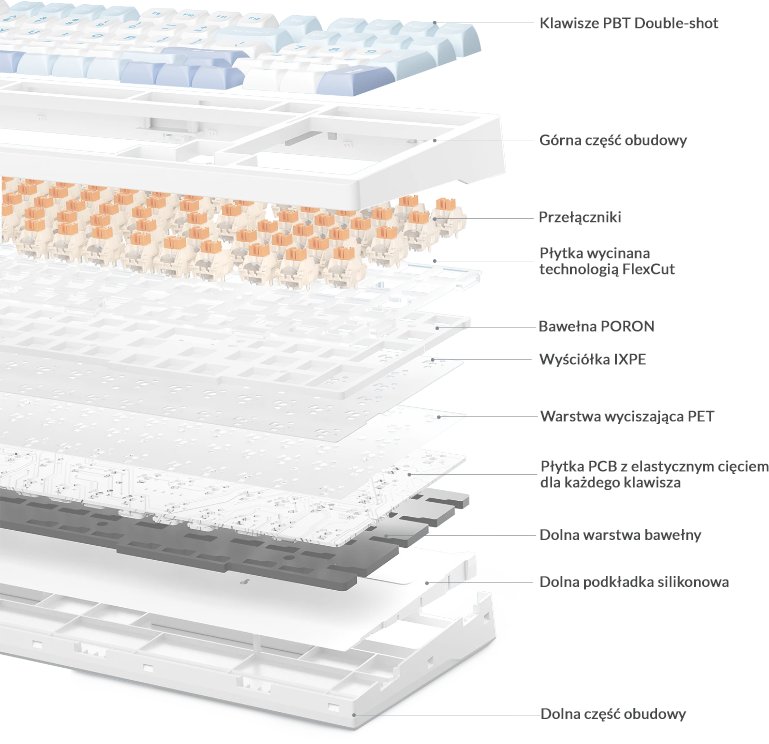 Klawisze PBT Double-shot

Górna część obudowy

Przełączniki

Płytka wycinana technologią FlexCut

Bawełna PORON

Wyściółka IXPE

Warstwa wyciszająca PET

Płytka PCB z elastycznym cięciem dla każdego klawisza

Dolna warstwa bawełny

Dolna podkładka silikonowa

Dolna część obudowy