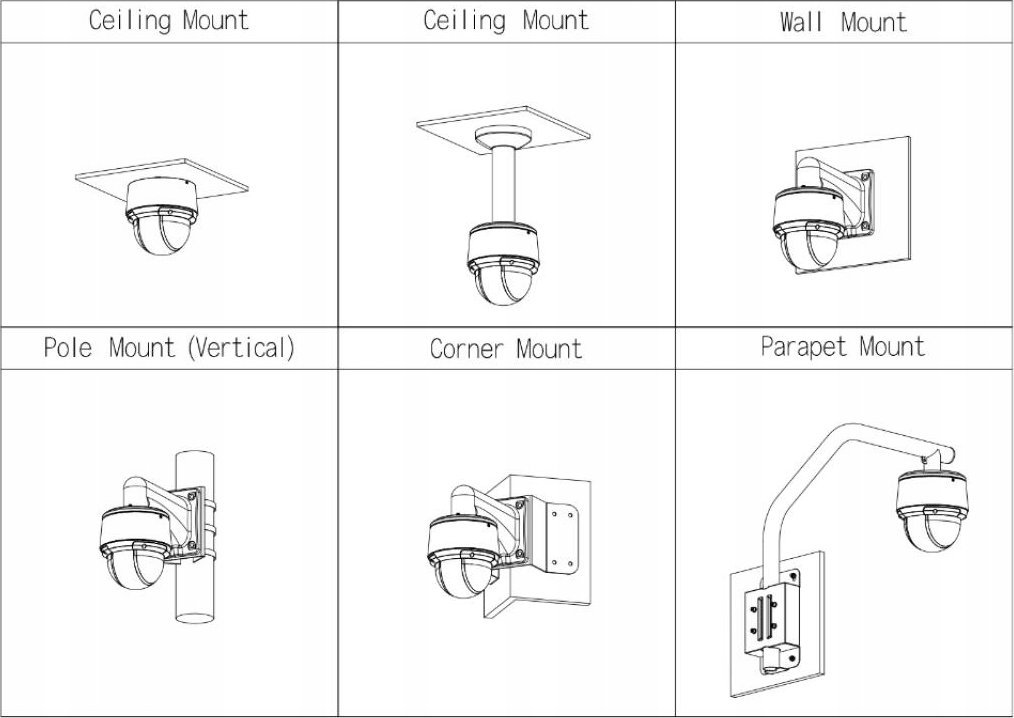 | Ceiling Mount | Ceiling Mount | Wall Mount |
|---|---|---|
| | | |
| Pole Mount (Vertical) | Corner Mount | Parapet Mount |
| | | |