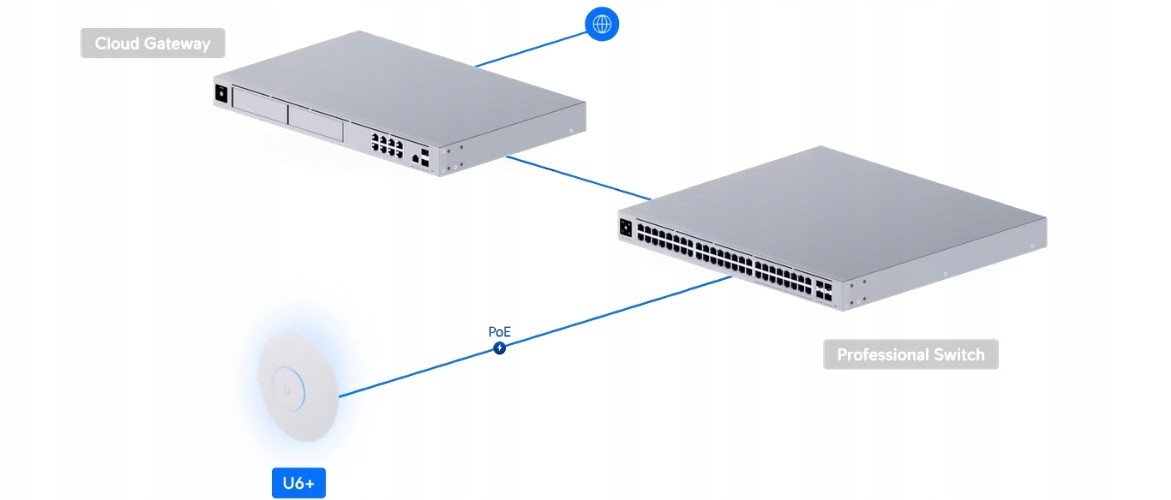 Cloud Gateway

PoE

Professional Switch

U6+