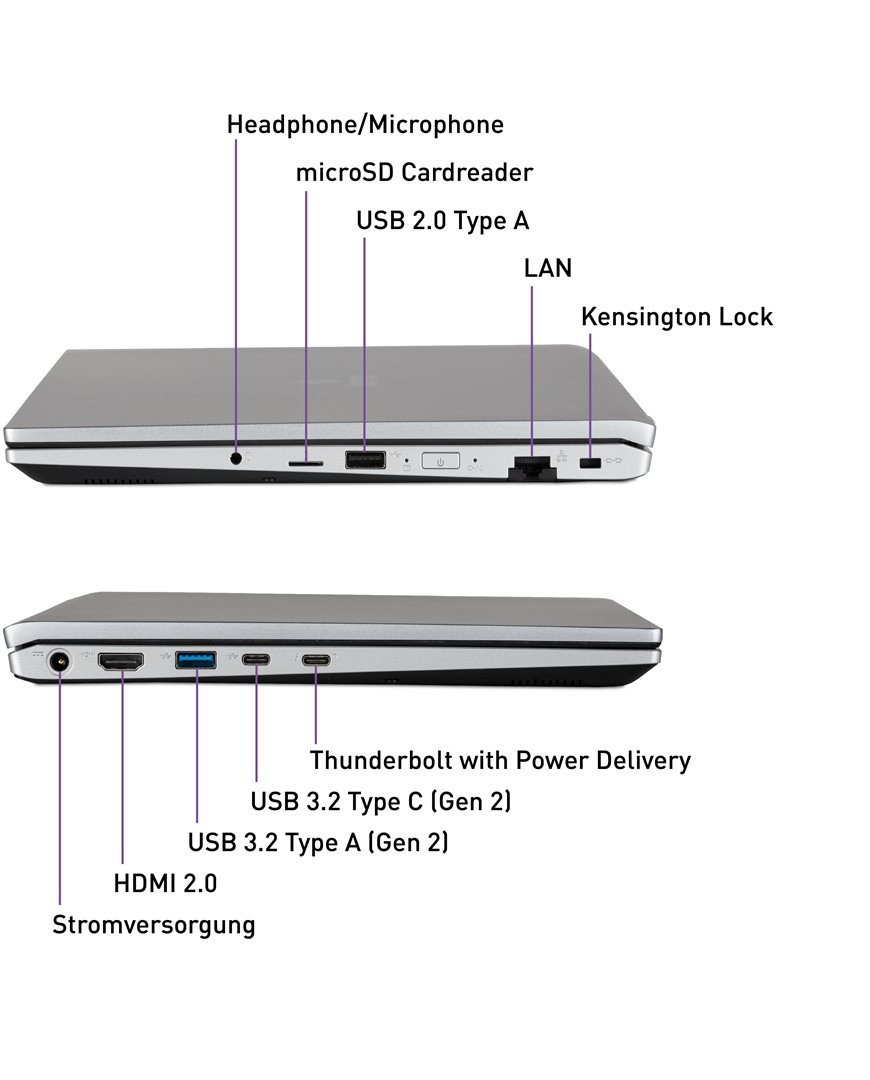 Headphone/Microphone
microSD Cardreader
USB 2.0 Type A
LAN
Kensington Lock

Thunderbolt with Power Delivery
USB 3.2 Type C (Gen 2)
USB 3.2 Type A (Gen 2)
HDMI 2.0
Stromversorgung