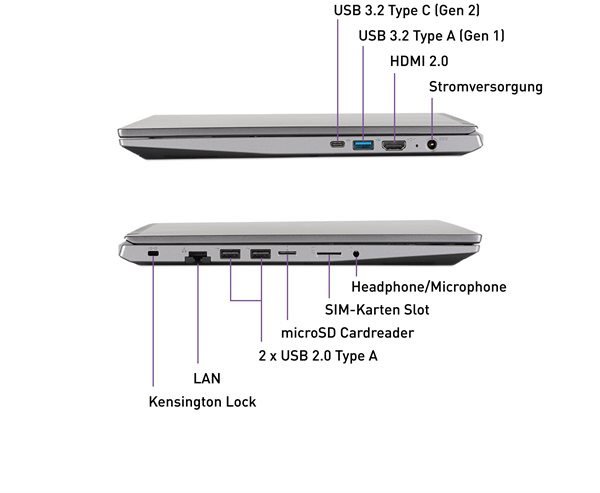 USB 3.2 Type C (Gen 2)
USB 3.2 Type A (Gen 1)
HDMI 2.0
Stromversorgung

Headphone/Microphone
SIM-Karten Slot
microSD Cardreader
2 x USB 2.0 Type A
LAN
Kensington Lock