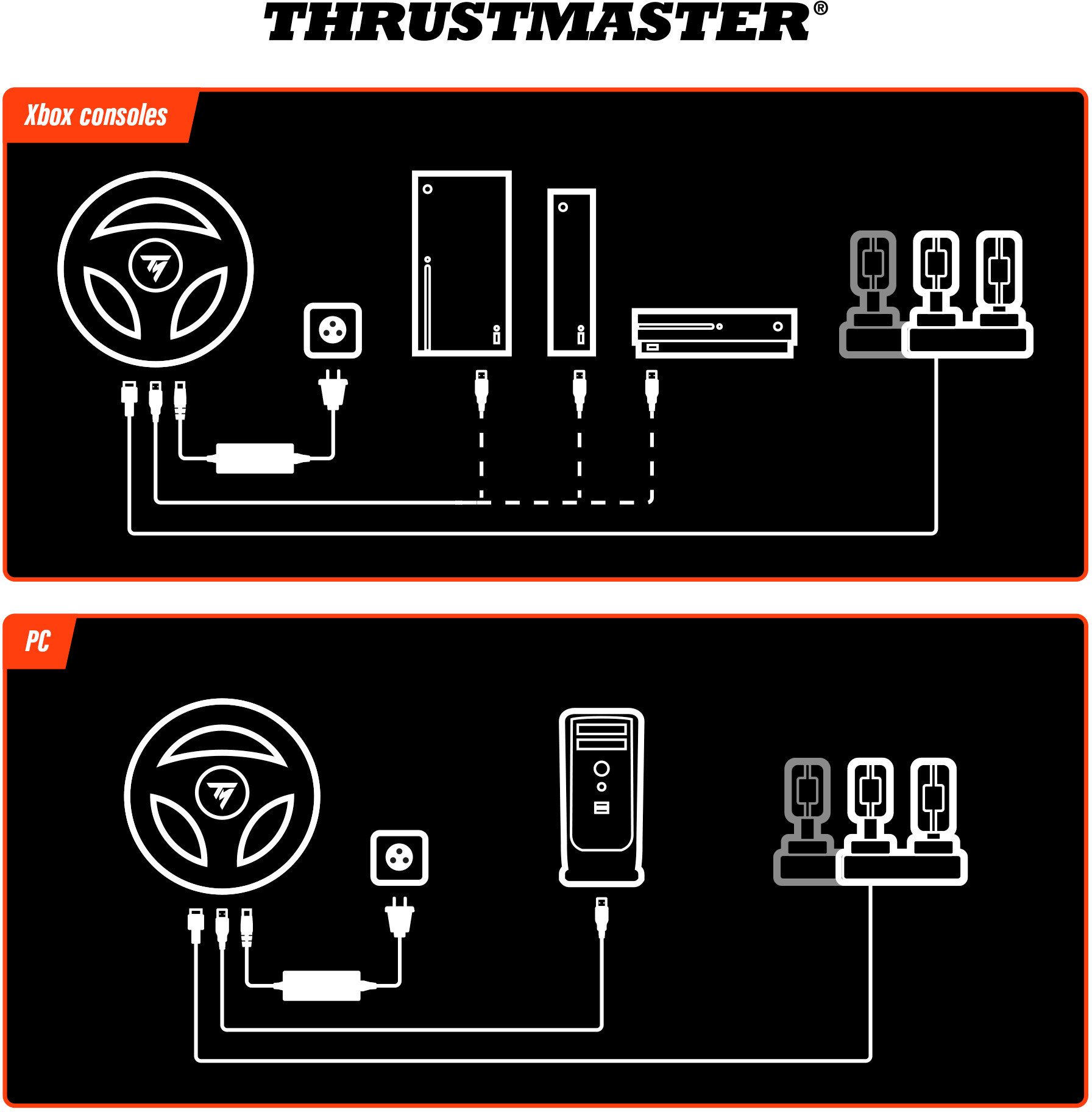 THRUSTMASTER®

Xbox consoles

PC