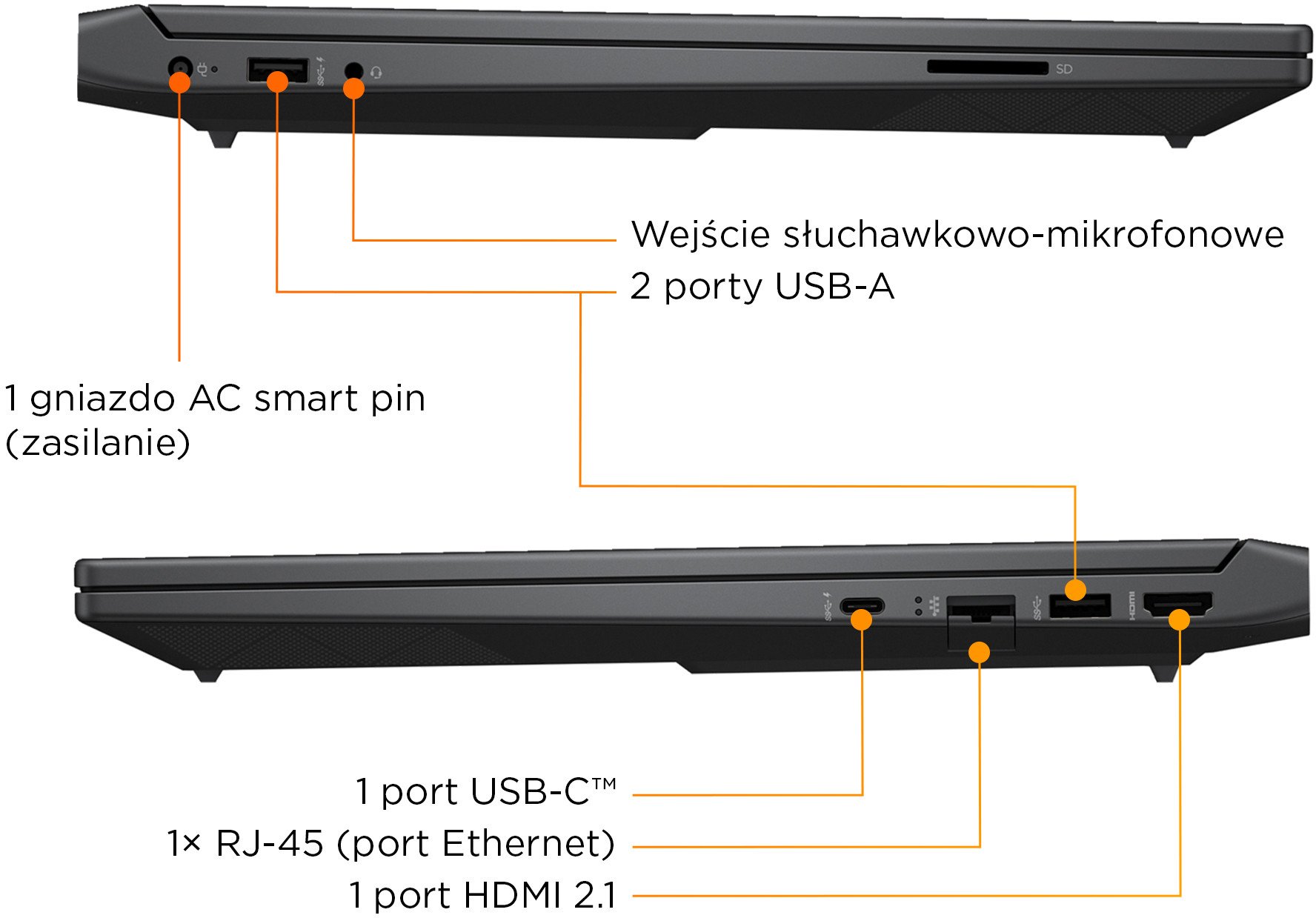 SD

Wejście słuchawkowo-mikrofonowe
2 porty USB-A

1 gniazdo AC smart pin
(zasilanie)

HDMI

1 port USB-C™
1× RJ-45 (port Ethernet)
1 port HDMI 2.1